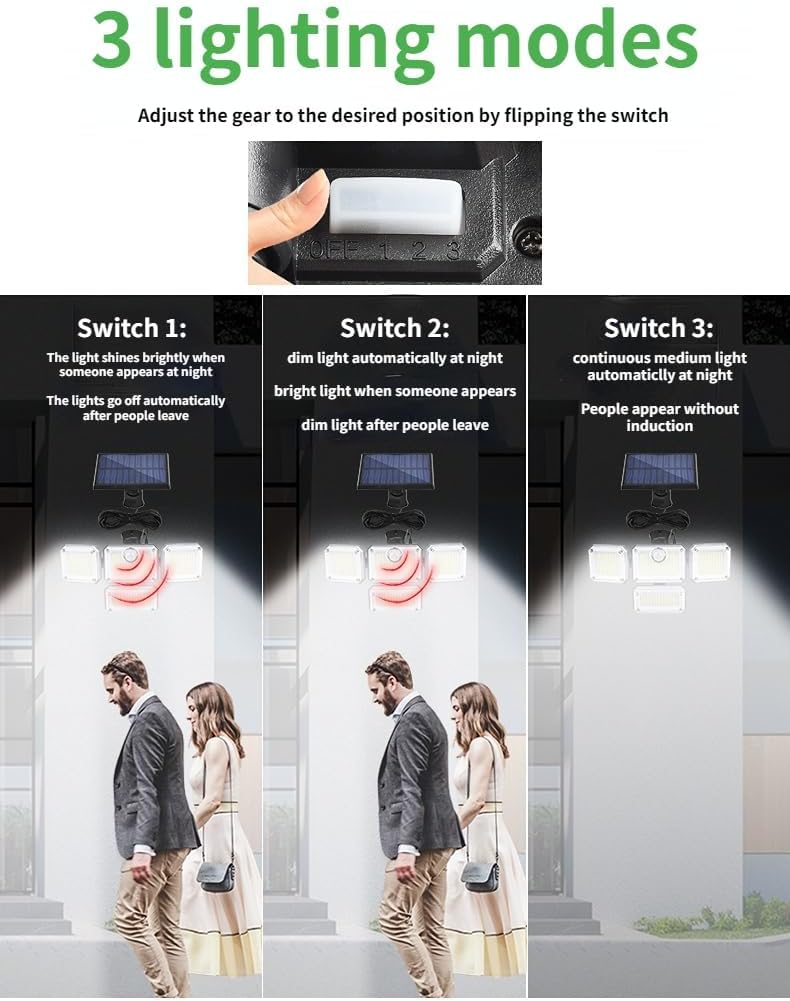 3 lighting modes

Adjust the gear to the desired position by flipping the switch

OFF 1 2 3

Switch 1:

The light shines brightly when someone appears at night

The lights go off automatically after people leave

Switch 2:

dim light automatically at night

bright light when someone appears

dim light after people leave

Switch 3:

continuous medium light automaticlly at night

People appear without induction